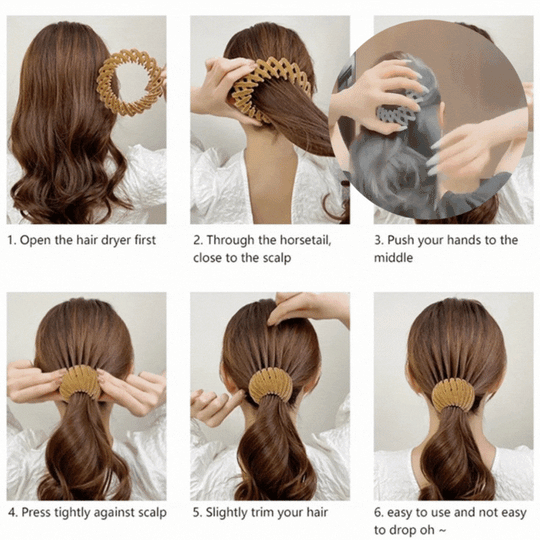 1. Open the hair dryer first

2. Through the horsetail, close to the scalp

3. Push your hands to the middle

4. Press tightly against scalp

5. Slightly trim your hair

6. easy to use and not easy to drop oh ~